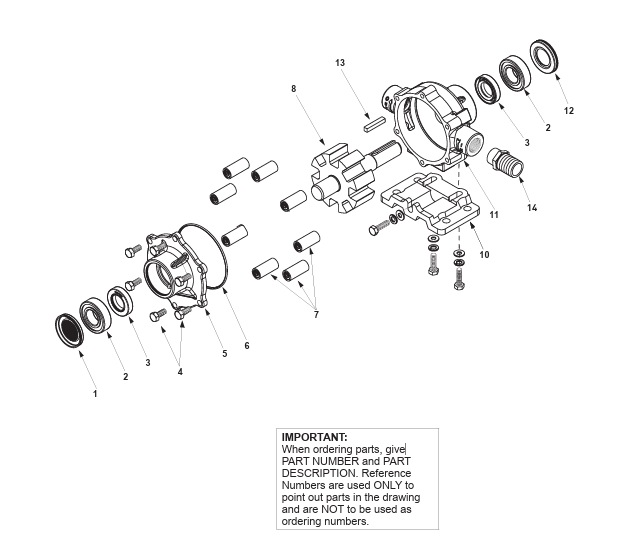 13
8
12
2
3
14
11
10
7
6
5
4
3
2
1

IMPORTANT:
When ordering parts, give PART NUMBER and PART DESCRIPTION. Reference Numbers are used ONLY to point out parts in the drawing and are NOT to be used as ordering numbers.